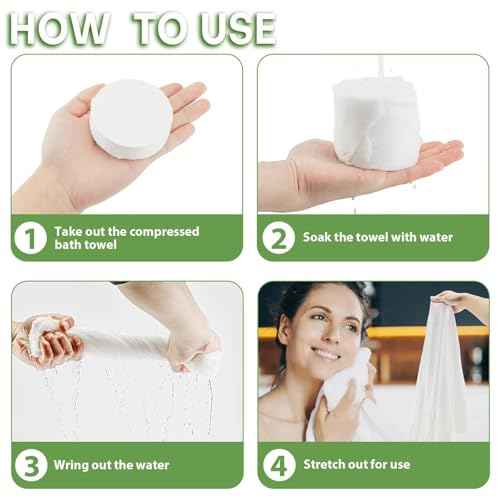 HOW TO USE

1 Take out the compressed bath towel

2 Soak the towel with water

3 Wring out the water

4 Stretch out for use