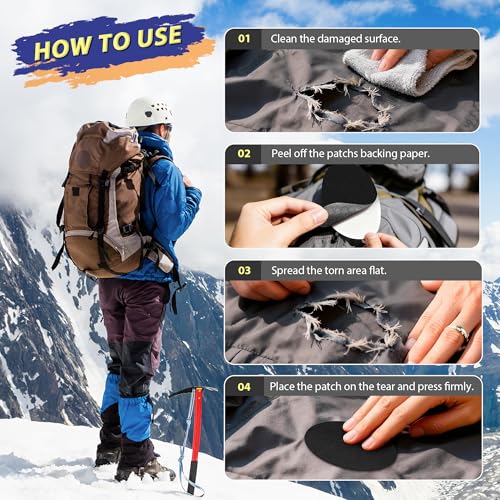 HOW TO USE

01 Clean the damaged surface.

02 Peel off the patchs backing paper.

03 Spread the torn area flat.

04 Place the patch on the tear and press firmly.