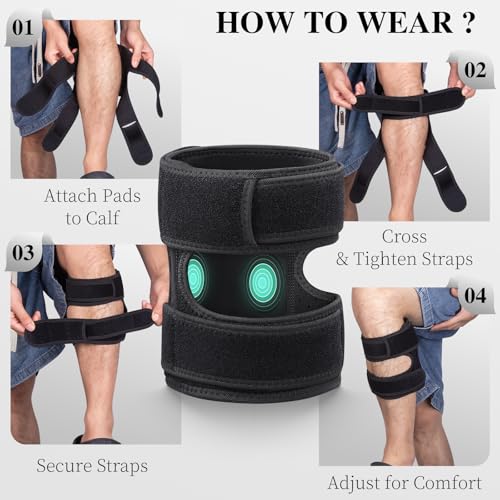 HOW TO WEAR ?

01

Attach Pads to Calf

02

Cross & Tighten Straps

03

Secure Straps

04

Adjust for Comfort