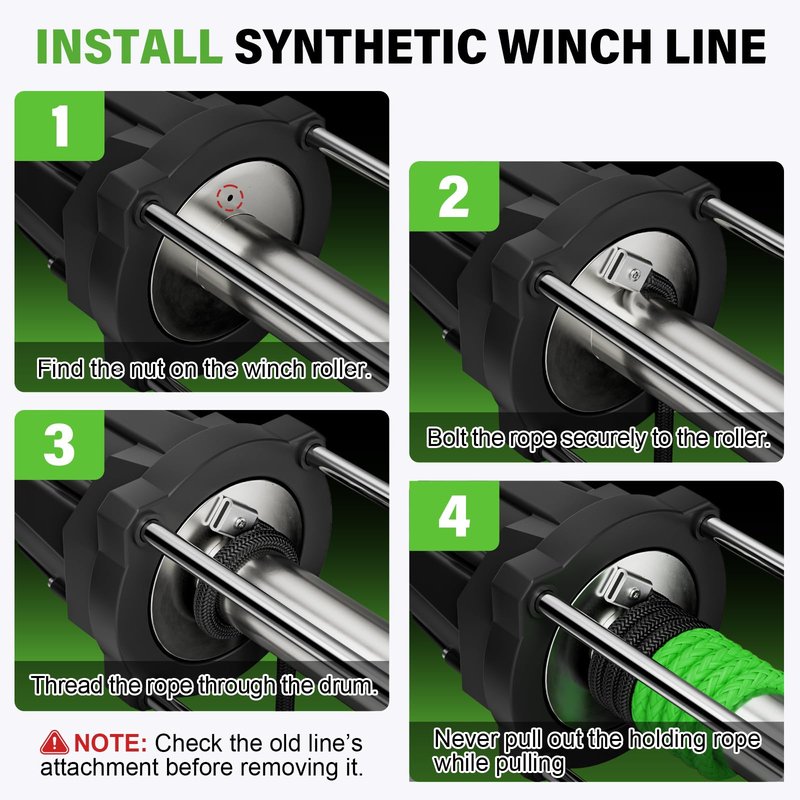 INSTALL SYNTHETIC WINCH LINE

1

Find the nut on the winch roller.

2

Bolt the rope securely to the roller.

3

Thread the rope through the drum.

4

Never pull out the holding rope while pulling

NOTE: Check the old line's attachment before removing it.