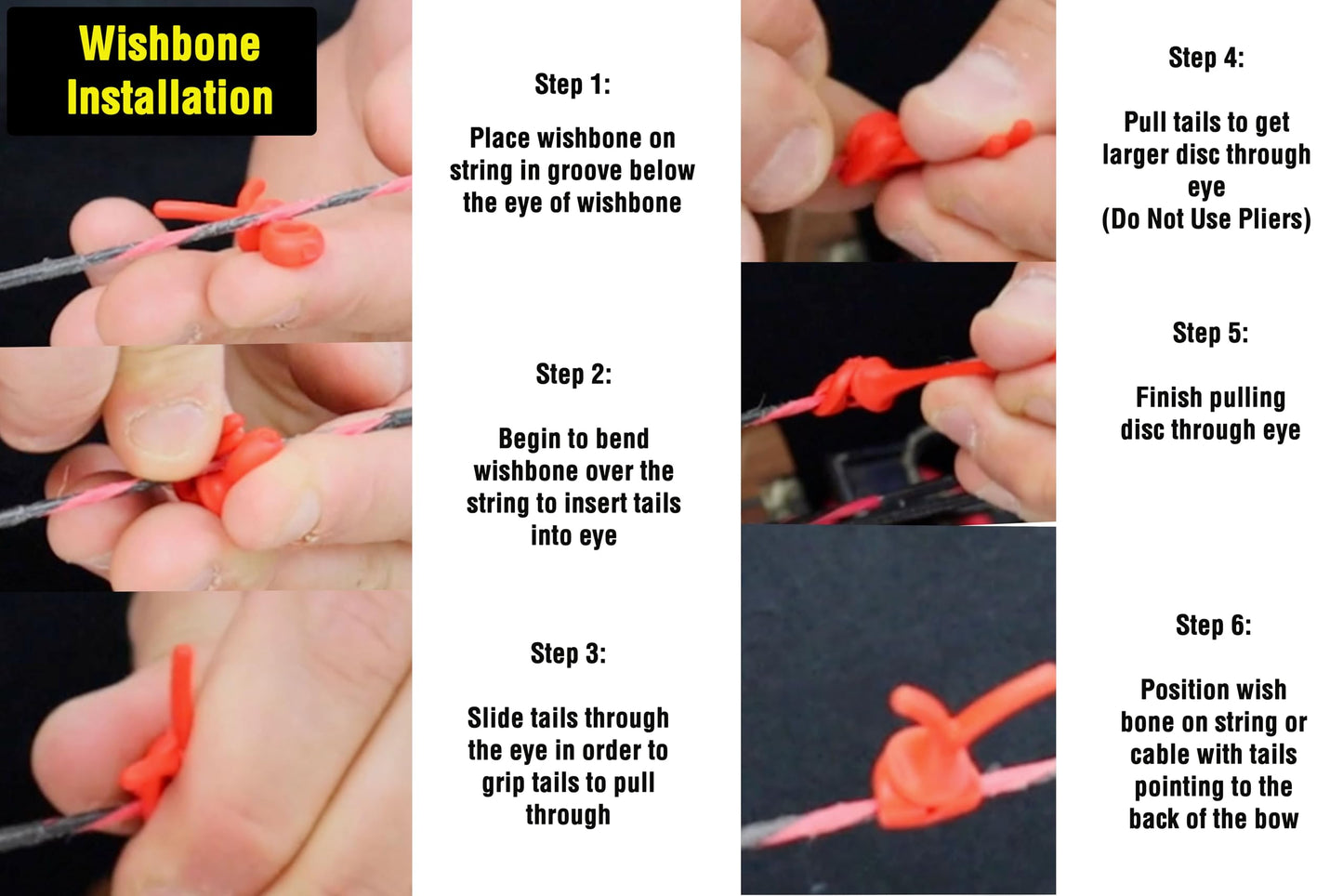 Wishbone Installation

Step 1:

Place wishbone on string in groove below the eye of wishbone

Step 2:

Begin to bend wishbone over the string to insert tails into eye

Step 3:

Slide tails through the eye in order to grip tails to pull through

Step 4:

Pull tails to get larger disc through eye (Do Not Use Pliers)

Step 5:

Finish pulling disc through eye

Step 6:

Position wish bone on string or cable with tails pointing to the back of the bow