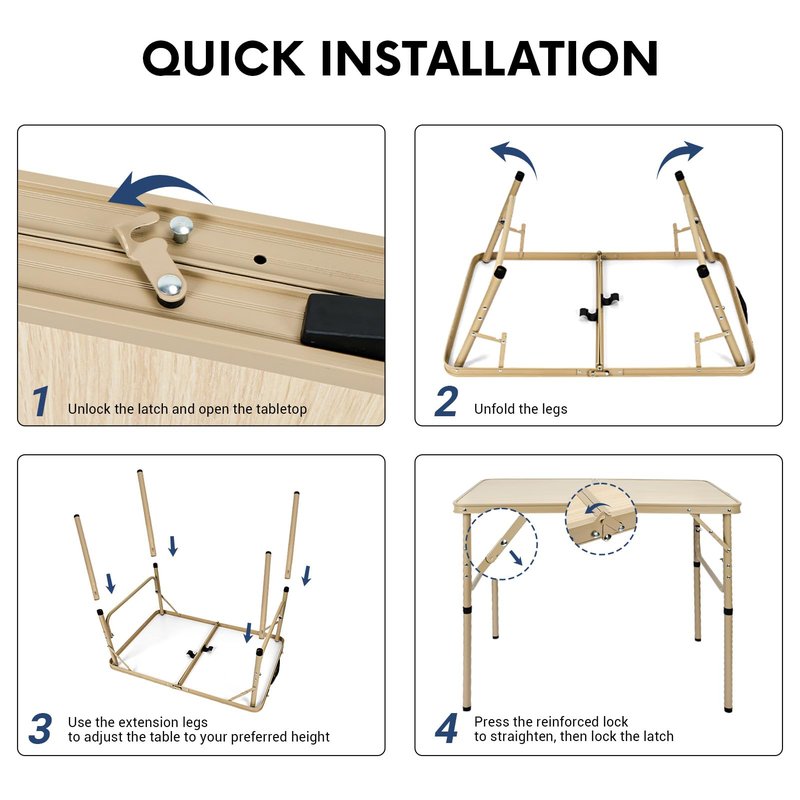 QUICK INSTALLATION

1 Unlock the latch and open the tabletop

2 Unfold the legs

3 Use the extension legs to adjust the table to your preferred height

4 Press the reinforced lock to straighten, then lock the latch