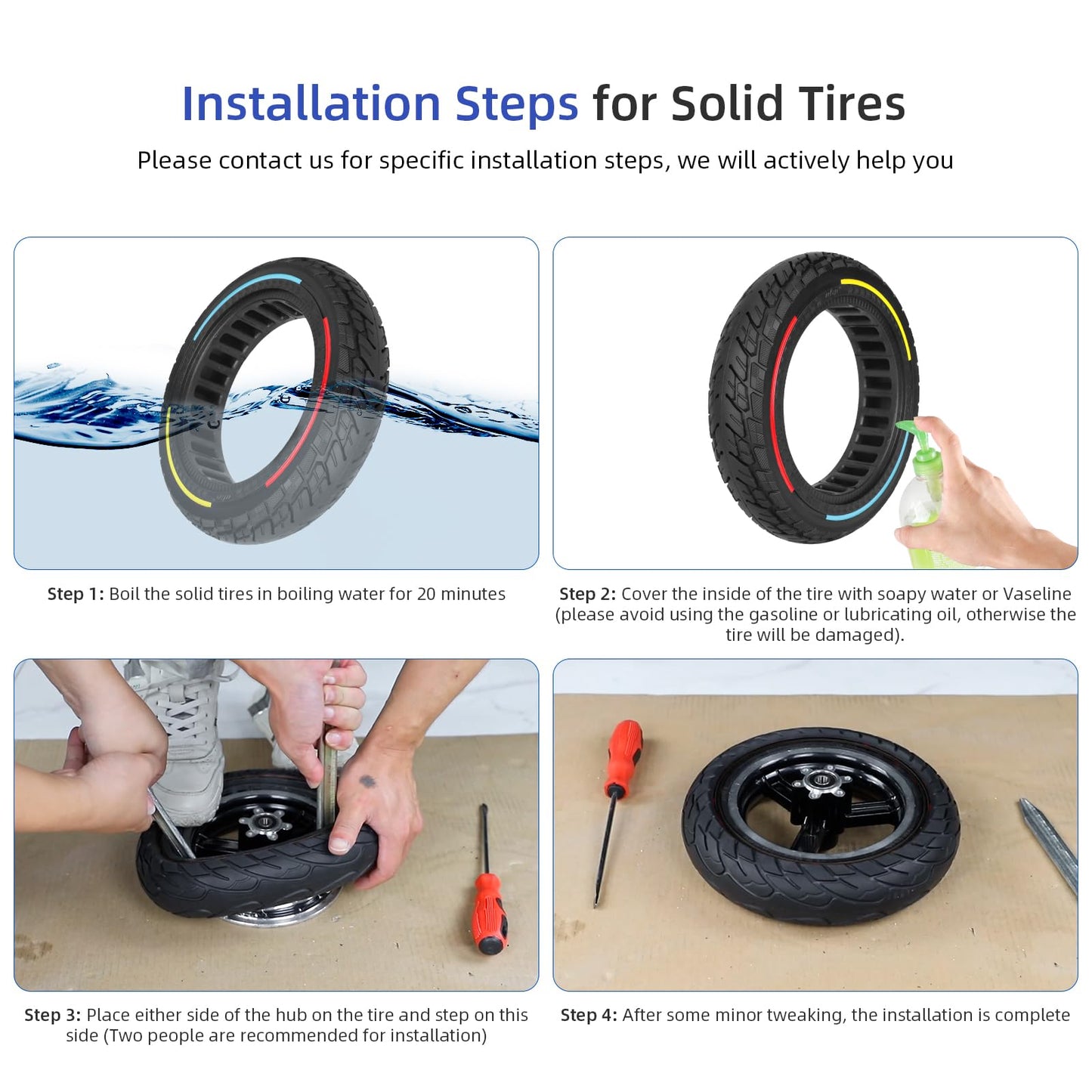 Installation Steps for Solid Tires

Please contact us for specific installation steps, we will actively help you

Step 1: Boil the solid tires in boiling water for 20 minutes

Step 2: Cover the inside of the tire with soapy water or Vaseline (please avoid using the gasoline or lubricating oil, otherwise the tire will be damaged).

Step 3: Place either side of the hub on the tire and step on this side (Two people are recommended for installation)

Step 4: After some minor tweaking, the installation is complete