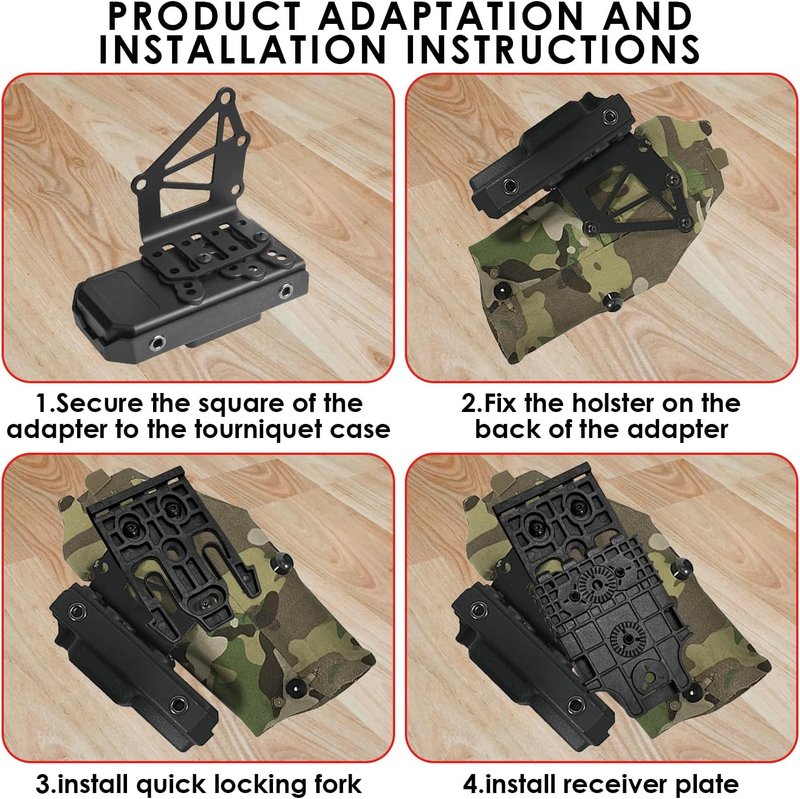 PRODUCT ADAPTATION AND INSTALLATION INSTRUCTIONS

1.Secure the square of the adapter to the tourniquet case

2.Fix the holster on the back of the adapter

3.install quick locking fork

4.install receiver plate