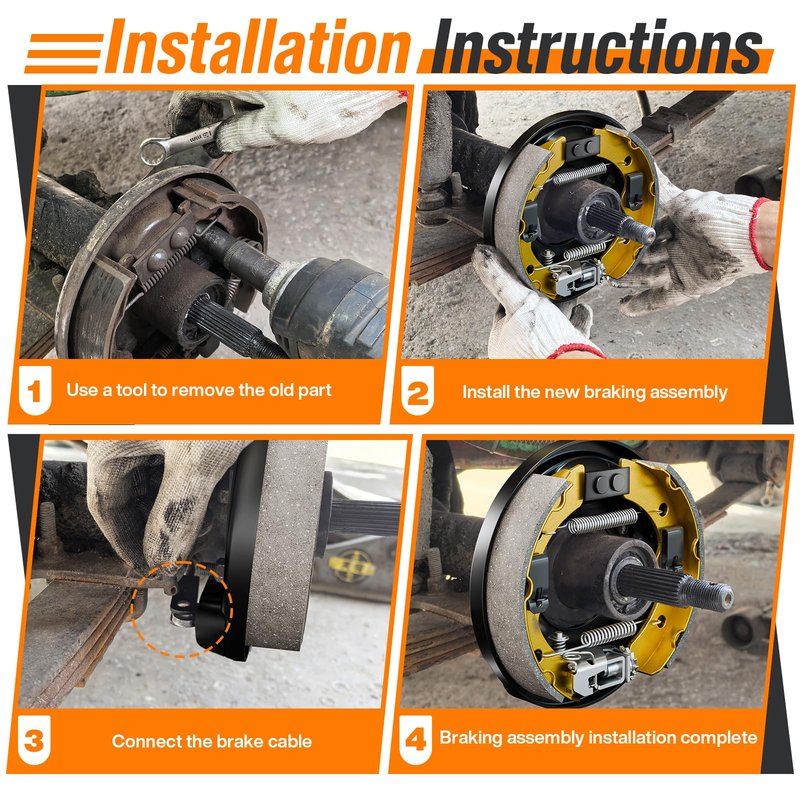 Installation Instructions

1 Use a tool to remove the old part

2 Install the new braking assembly

3 Connect the brake cable

4 Braking assembly installation complete