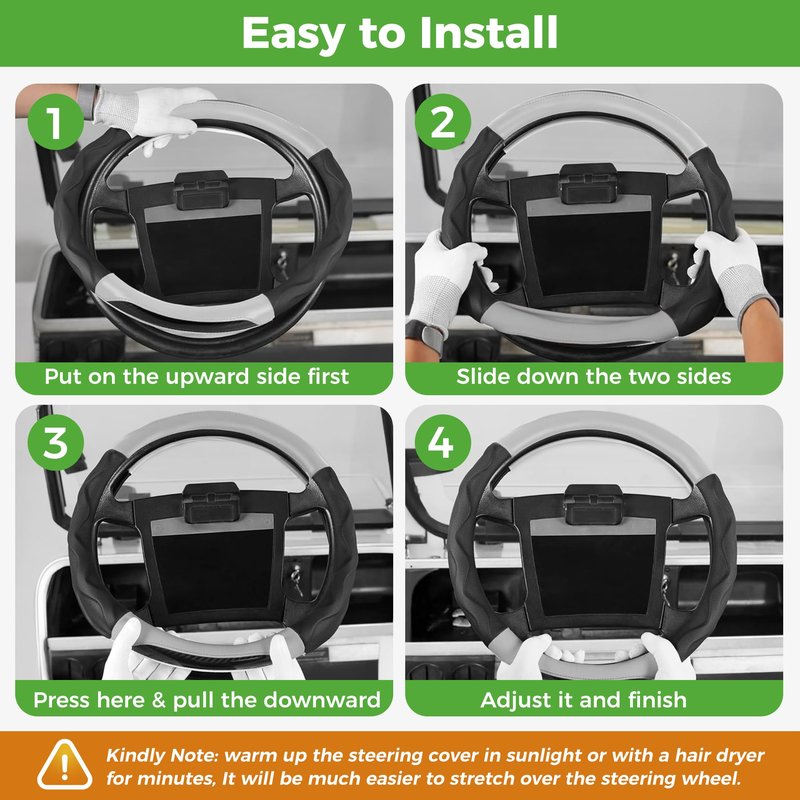 Easy to Install

1

Put on the upward side first

2

Slide down the two sides

3

Press here & pull the downward

4

Adjust it and finish

Kindly Note: warm up the steering cover in sunlight or with a hair dryer for minutes, It will be much easier to stretch over the steering wheel.