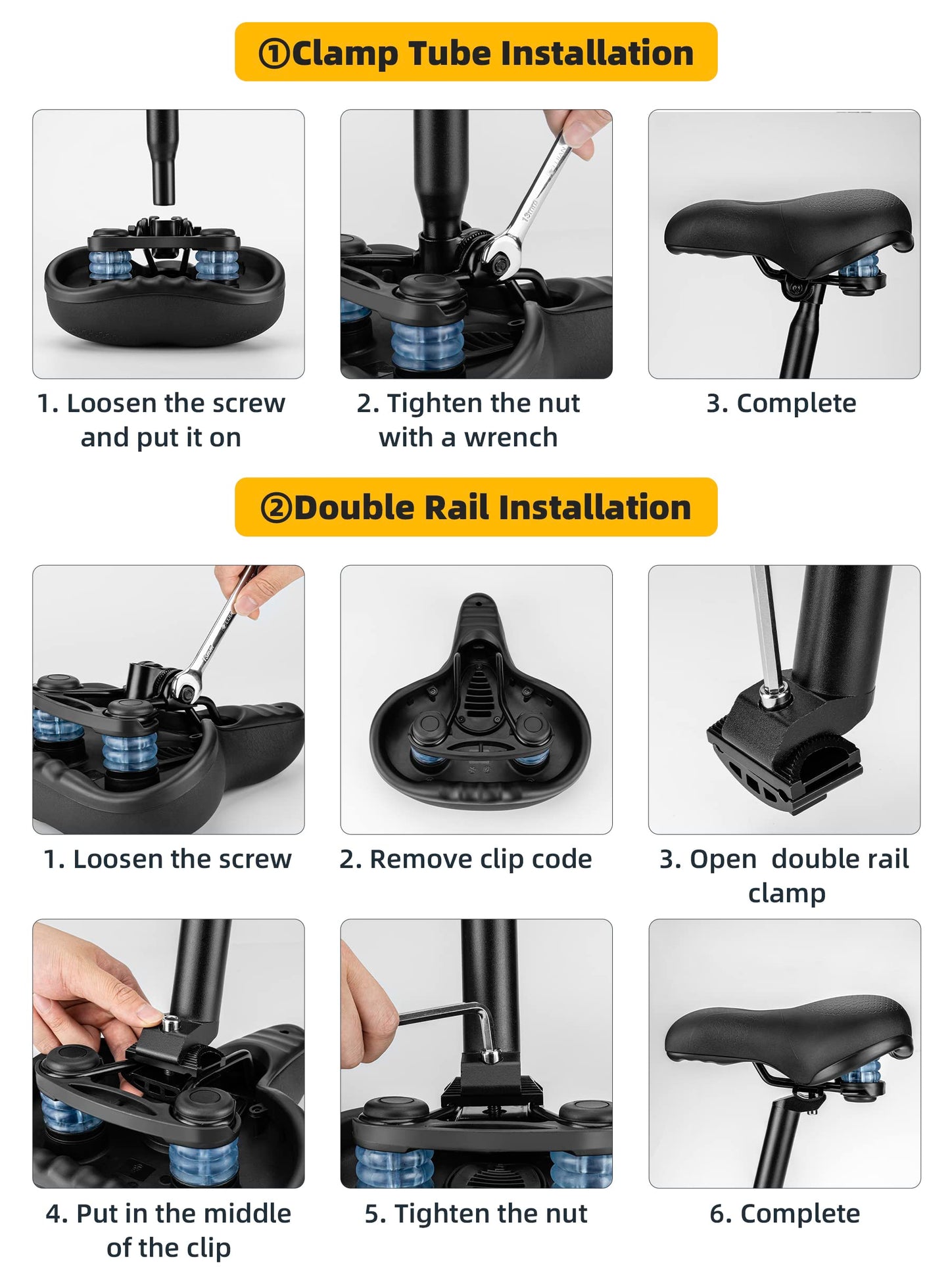 ①Clamp Tube Installation

1. Loosen the screw and put it on

2. Tighten the nut with a wrench

3. Complete

②Double Rail Installation

1. Loosen the screw

2. Remove clip code

3. Open double rail clamp

4. Put in the middle of the clip

5. Tighten the nut

6. Complete