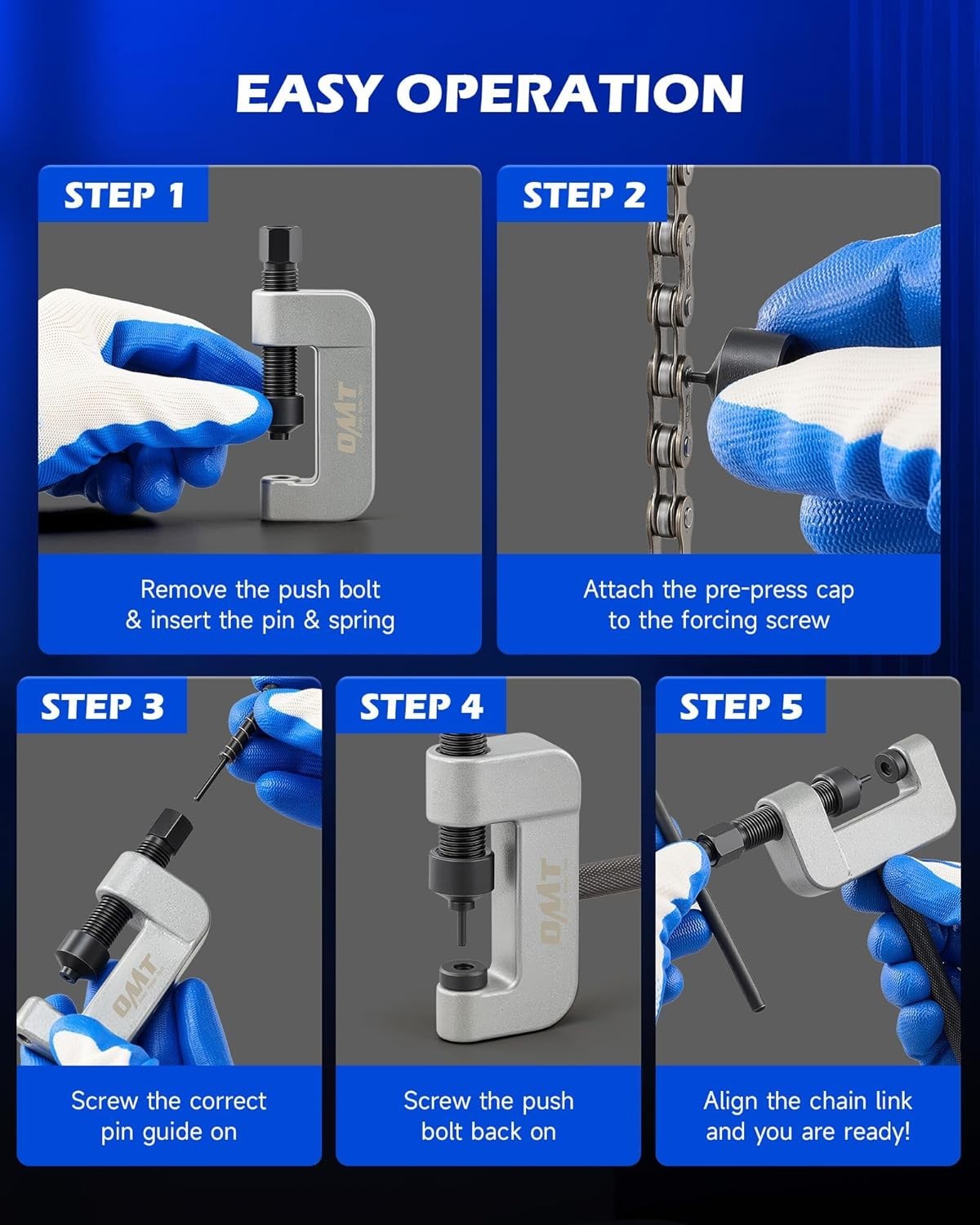 EASY OPERATION

STEP 1

OMT

Remove the push bolt & insert the pin & spring

STEP 2

Attach the pre-press cap to the forcing screw

STEP 3

OMT

Screw the correct pin guide on

STEP 4

OMT

Screw the push bolt back on

STEP 5

Align the chain link and you are ready!