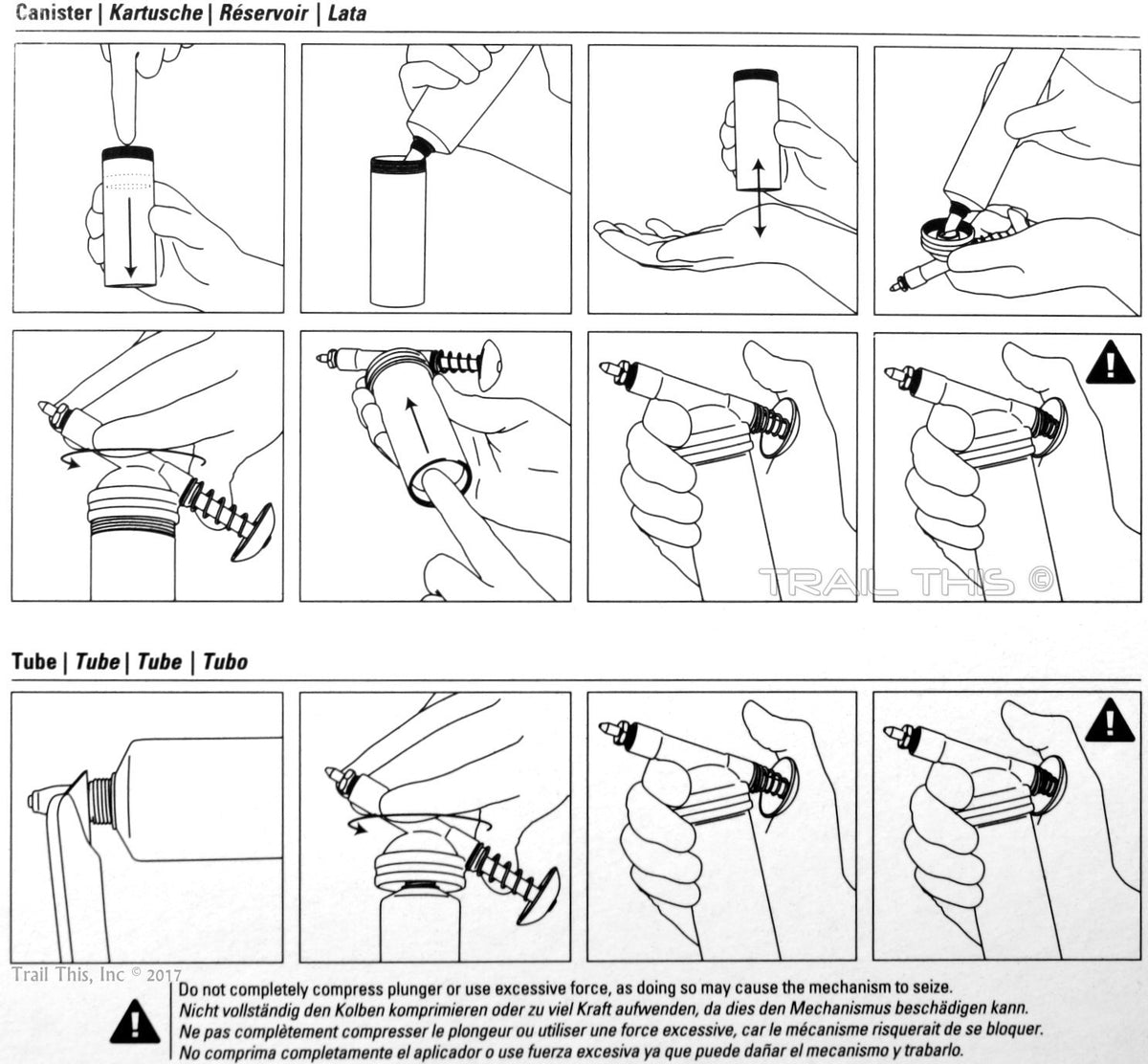 Canister | Kartusche | Réservoir | Lata

TRAIL THIS ©

Tube | Tube | Tube | Tubo

Trail This, Inc © 2017

Do not completely compress plunger or use excessive force, as doing so may cause the mechanism to seize.
Nicht vollständig den Kolben komprimieren oder zu viel Kraft aufwenden, da dies den Mechanismus beschädigen kann.
Ne pas complètement compresser le plongeur ou utiliser une force excessive, car le mécanisme risquerait de se bloquer.
No comprima completamente el aplicador o use fuerza excesiva ya que puede dañar el mecanismo y trabarlo.