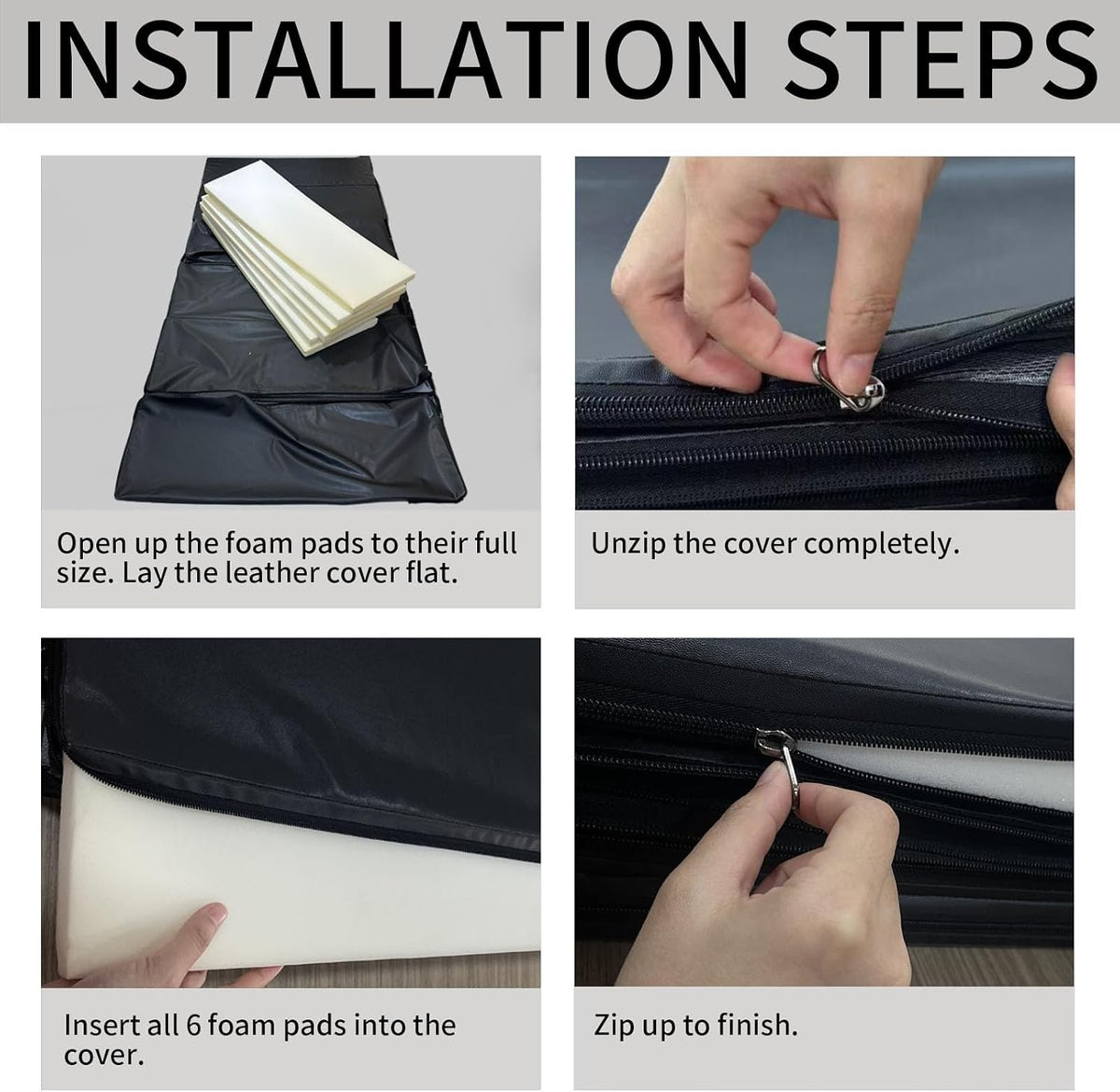 INSTALLATION STEPS

Open up the foam pads to their full size. Lay the leather cover flat.

Unzip the cover completely.

Insert all 6 foam pads into the cover.

Zip up to finish.