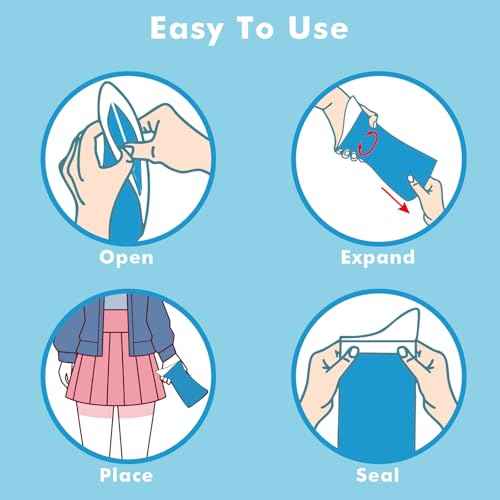 Easy To Use

Open

Expand

Place

Seal