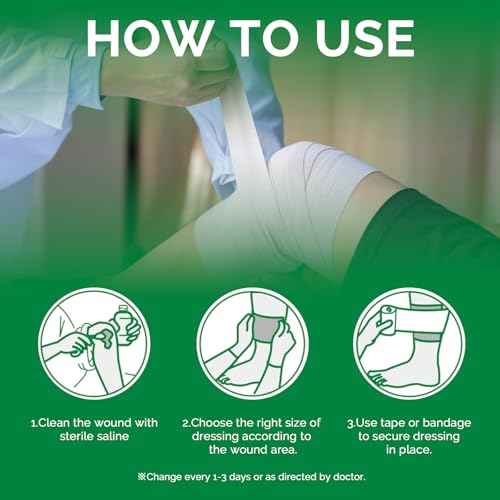 HOW TO USE

1.Clean the wound with sterile saline

2.Choose the right size of dressing according to the wound area.

3.Use tape or bandage to secure dressing in place.

※Change every 1-3 days or as directed by doctor.