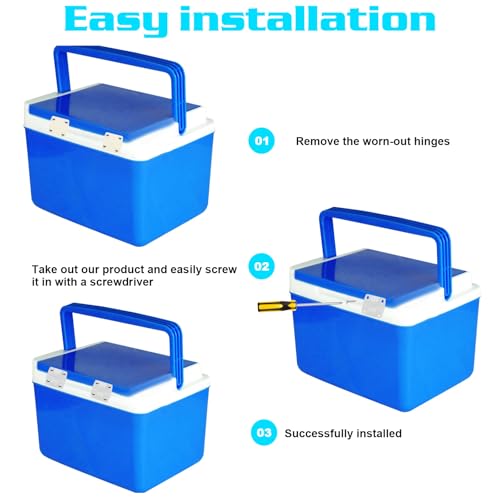 Easy installation

01 Remove the worn-out hinges

Take out our product and easily screw it in with a screwdriver

02

03 Successfully installed