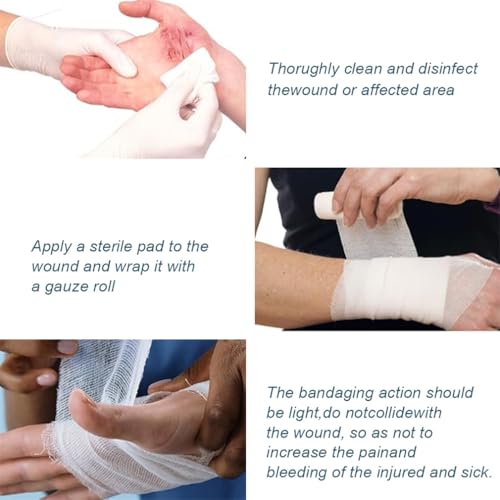 Thorughly clean and disinfect thewound or affected area

Apply a sterile pad to the wound and wrap it with a gauze roll

The bandaging action should be light,do notcollidewith the wound, so as not to increase the painand bleeding of the injured and sick.