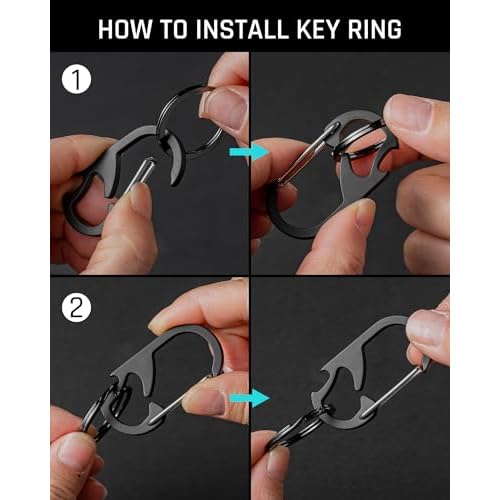 HOW TO INSTALL KEY RING

1

2