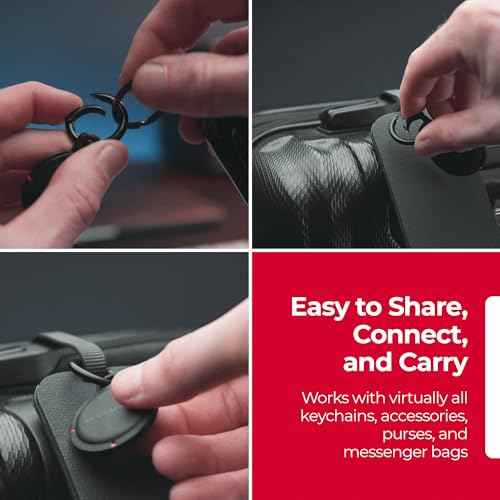 Easy to Share, Connect, and Carry

Works with virtually all keychains, accessories, purses, and messenger bags