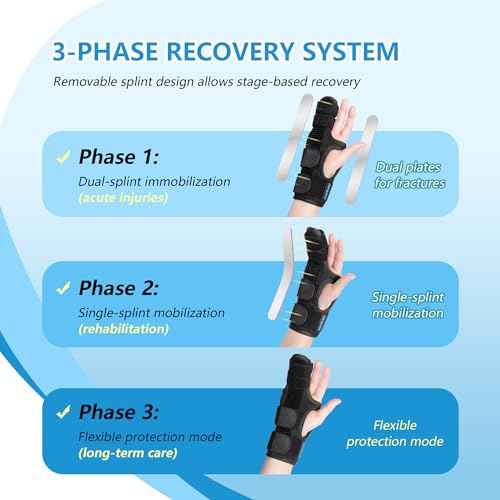 3-PHASE RECOVERY SYSTEM

Removable splint design allows stage-based recovery

✓ Phase 1:
Dual-splint immobilization
(acute injuries)

Dual plates for fractures

✓ Phase 2:
Single-splint mobilization
(rehabilitation)

Single-splint mobilization

✓ Phase 3:
Flexible protection mode
(long-term care)

Flexible protection mode