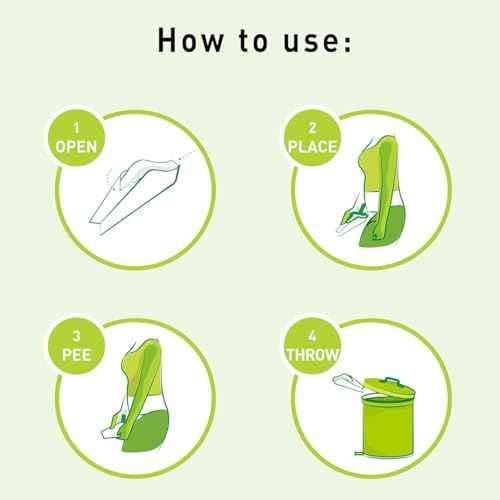 How to use:

1
OPEN

2
PLACE

3
PEE

4
THROW