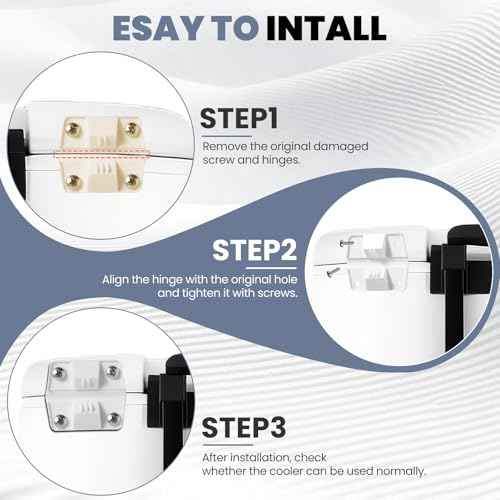 ESAY TO INTALL

STEP1

Remove the original damaged screw and hinges.

STEP2

Align the hinge with the original hole and tighten it with screws.

STEP3

After installation, check whether the cooler can be used normally.