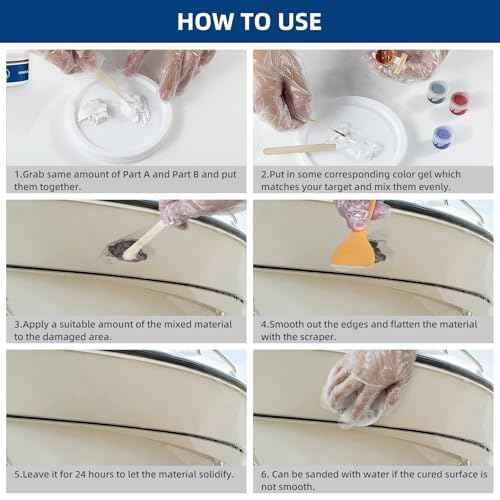 HOW TO USE

1.Grab same amount of Part A and Part B and put them together.

2.Put in some corresponding color gel which matches your target and mix them evenly.

3.Apply a suitable amount of the mixed material to the damaged area.

4.Smooth out the edges and flatten the material with the scraper.

5.Leave it for 24 hours to let the material solidify.

6. Can be sanded with water if the cured surface is not smooth.