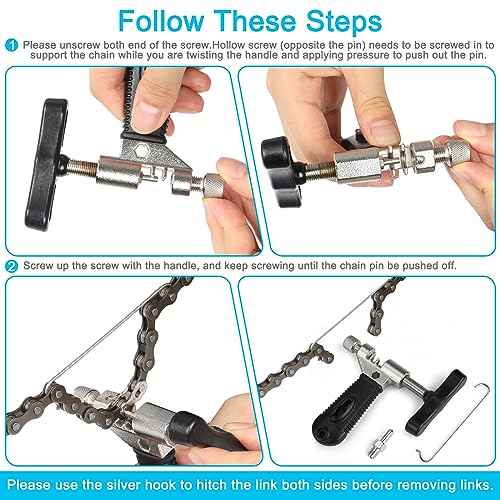 Follow These Steps

1 Please unscrew both end of the screw.Hollow screw (opposite the pin) needs to be screwed in to support the chain while you are twisting the handle and applying pressure to push out the pin.

2 Screw up the screw with the handle, and keep screwing until the chain pin be pushed off.

Please use the silver hook to hitch the link both sides before removing links.