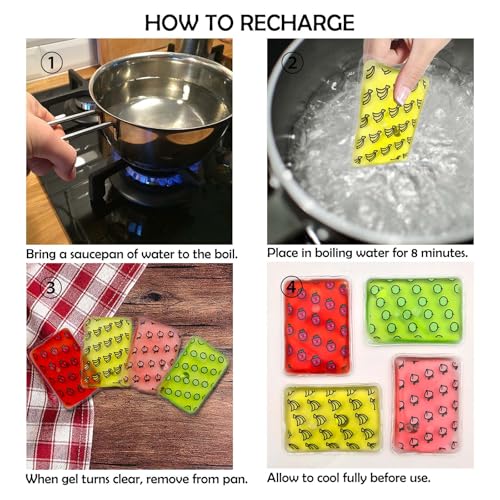 HOW TO RECHARGE

1

Bring a saucepan of water to the boil.

2

Place in boiling water for 8 minutes.

3

When gel turns clear, remove from pan.

4

Allow to cool fully before use.