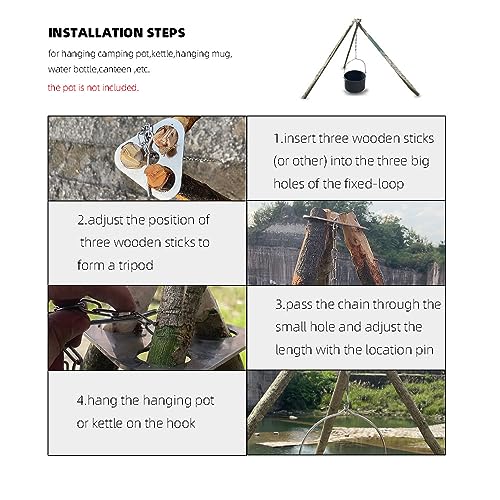 INSTALLATION STEPS

for hanging camping pot,kettle,hanging mug, water bottle,canteen ,etc.

the pot is not included.

1.insert three wooden sticks (or other) into the three big holes of the fixed-loop

2.adjust the position of three wooden sticks to form a tripod

3.pass the chain through the small hole and adjust the length with the location pin

4.hang the hanging pot or kettle on the hook