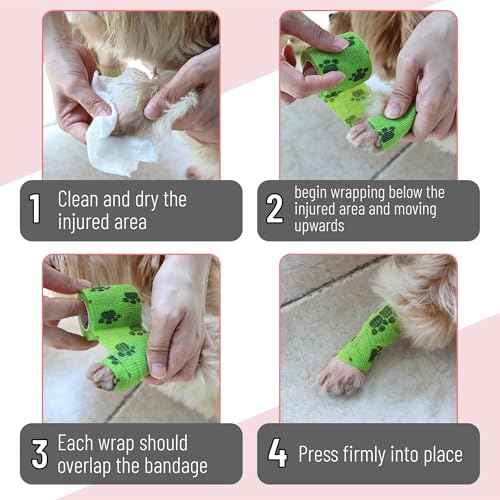 1 Clean and dry the injured area

2 begin wrapping below the injured area and moving upwards

3 Each wrap should overlap the bandage

4 Press firmly into place