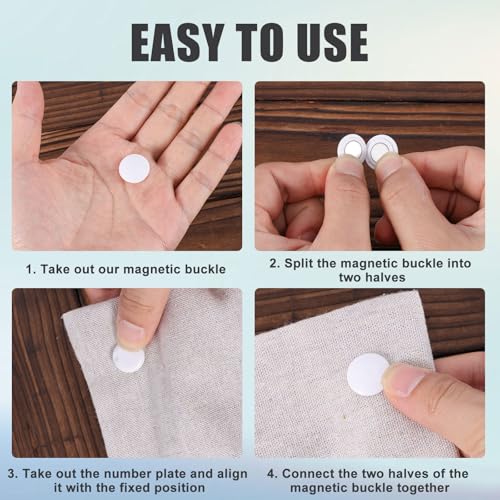 EASY TO USE

1. Take out our magnetic buckle

2. Split the magnetic buckle into two halves

3. Take out the number plate and align it with the fixed position

4. Connect the two halves of the magnetic buckle together