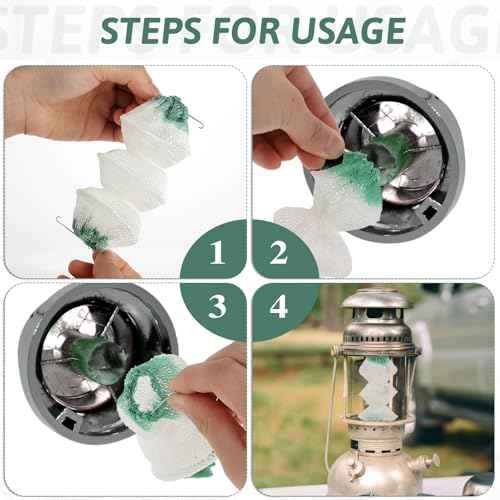 STEPS FOR USAGE

1

2

3

4