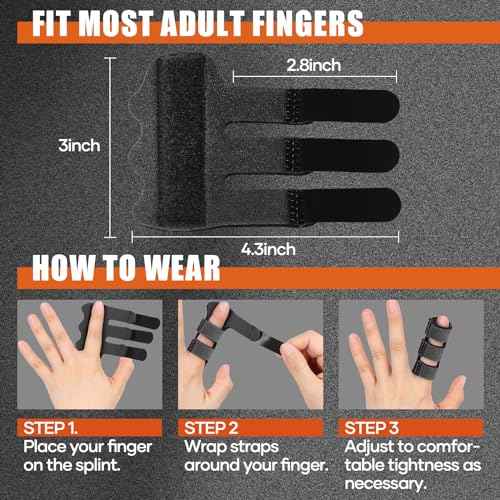 FIT MOST ADULT FINGERS

2.8inch

3inch

4.3inch

HOW TO WEAR

STEP 1.
Place your finger on the splint.

STEP 2
Wrap straps around your finger.

STEP 3
Adjust to comfortable tightness as necessary.