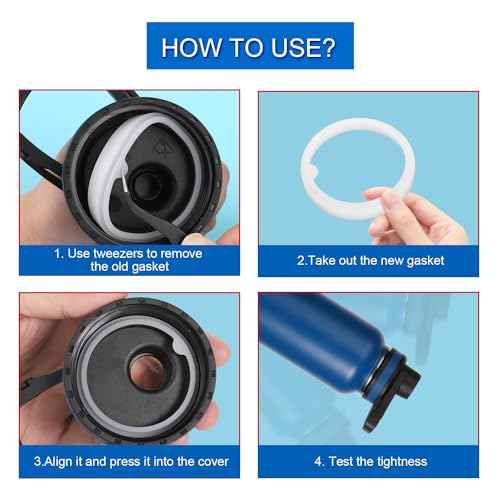 HOW TO USE?

1. Use tweezers to remove the old gasket

2.Take out the new gasket

3.Align it and press it into the cover

4. Test the tightness