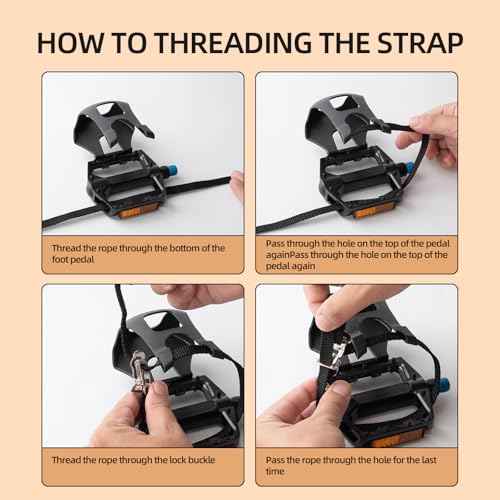 HOW TO THREADING THE STRAP

Thread the rope through the bottom of the foot pedal

Pass through the hole on the top of the pedal againPass through the hole on the top of the pedal again

Thread the rope through the lock buckle

Pass the rope through the hole for the last time