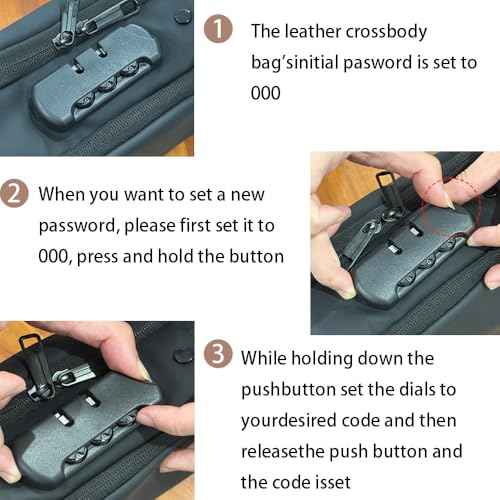 1 The leather crossbody bag'sinitial pasword is set to 000

2 When you want to set a new password, please first set it to 000, press and hold the button

3 While holding down the pushbutton set the dials to yourdesired code and then releasethe push button and the code isset