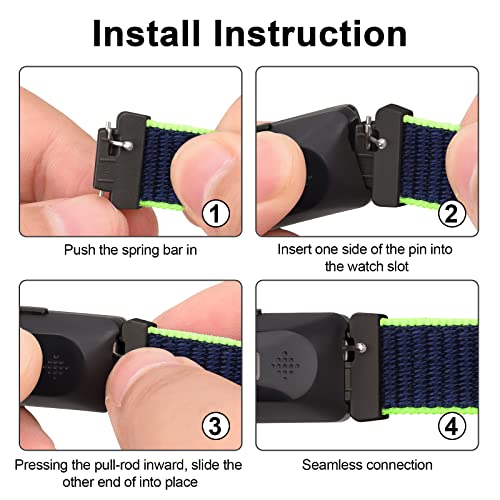 Install Instruction

1

Push the spring bar in

2

Insert one side of the pin into the watch slot

3

Pressing the pull-rod inward, slide the other end of into place

4

Seamless connection