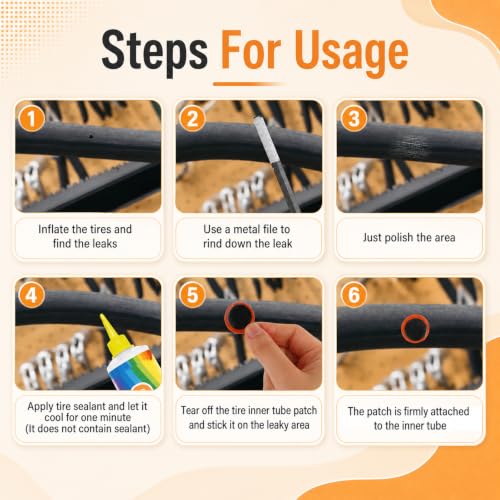 Steps For Usage

1
Inflate the tires and find the leaks

2
Use a metal file to rind down the leak

3
Just polish the area

4
Apply tire sealant and let it cool for one minute (It does not contain sealant)

5
Tear off the tire inner tube patch and stick it on the leaky area

6
The patch is firmly attached to the inner tube