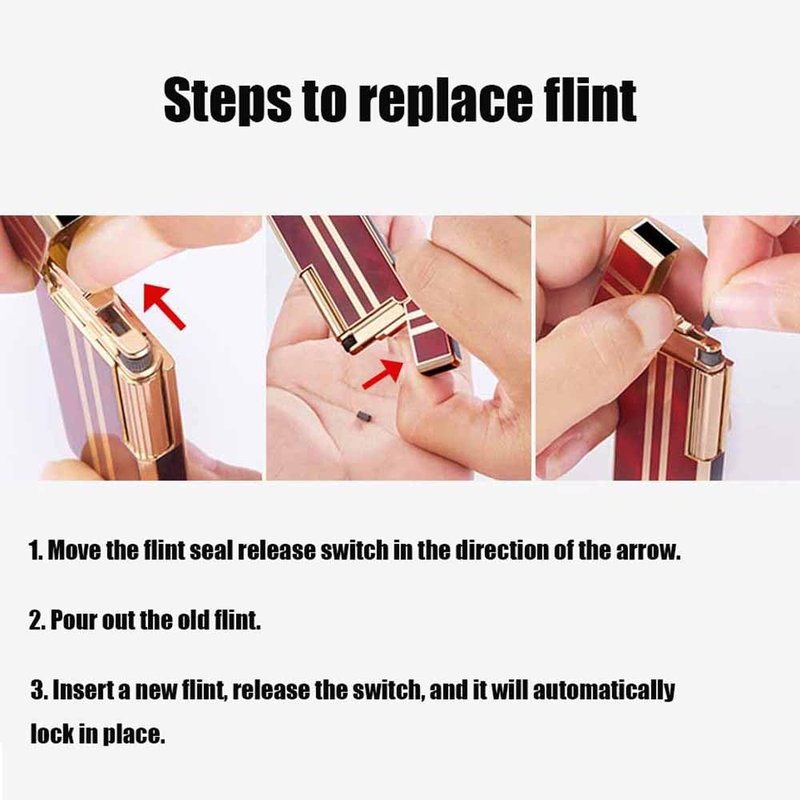 Steps to replace flint

1. Move the flint seal release switch in the direction of the arrow.

2. Pour out the old flint.

3. Insert a new flint, release the switch, and it will automatically lock in place.