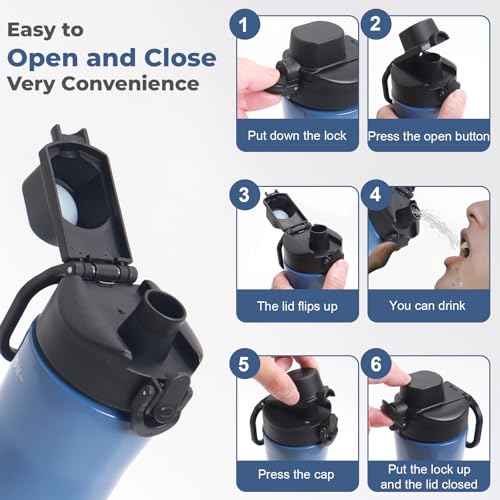 Easy to
Open and Close
Very Convenience

1
Put down the lock

2
Press the open button

3
The lid flips up

4
You can drink

5
Press the cap

6
Put the lock up and the lid closed