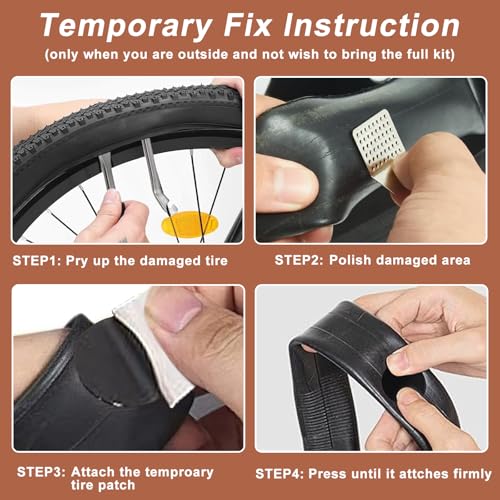 Temporary Fix Instruction
(only when you are outside and not wish to bring the full kit)

STEP1: Pry up the damaged tire

STEP2: Polish damaged area

STEP3: Attach the temproary tire patch

STEP4: Press until it attches firmly