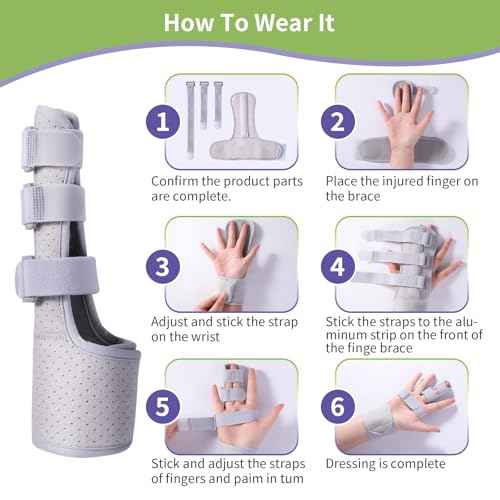 How To Wear It

1

Confirm the product parts are complete.

2

Place the injured finger on the brace

3

Adjust and stick the strap on the wrist

4

Stick the straps to the aluminum strip on the front of the finge brace

5

Stick and adjust the straps of fingers and paim in tum

6

Dressing is complete