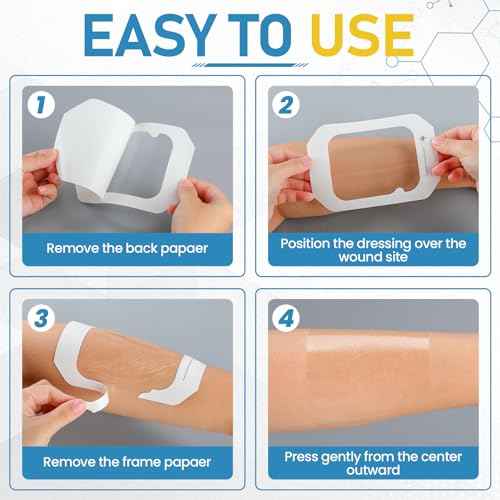 EASY TO USE

1
Remove the back papaer

2
Position the dressing over the wound site

3
Remove the frame papaer

4
Press gently from the center outward