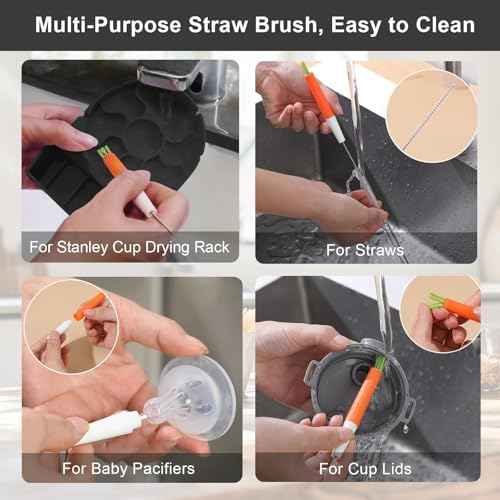 Multi-Purpose Straw Brush, Easy to Clean

For Stanley Cup Drying Rack

For Straws

For Baby Pacifiers

For Cup Lids