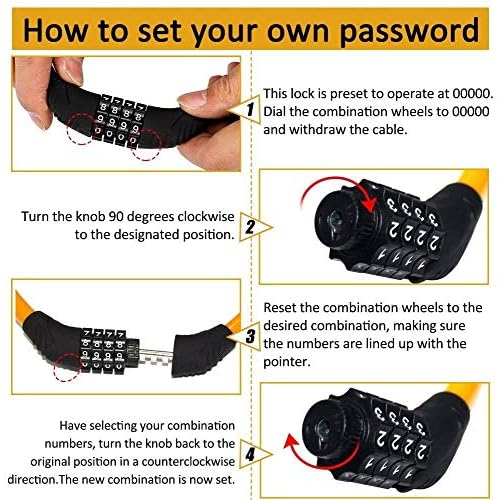 How to set your own password

1

This lock is preset to operate at 00000. Dial the combination wheels to 00000 and withdraw the cable.

Turn the knob 90 degrees clockwise to the designated position.

2

3

Reset the combination wheels to the desired combination, making sure the numbers are lined up with the pointer.

Have selecting your combination numbers, turn the knob back to the original position in a counterclockwise direction.The new combination is now set.

4