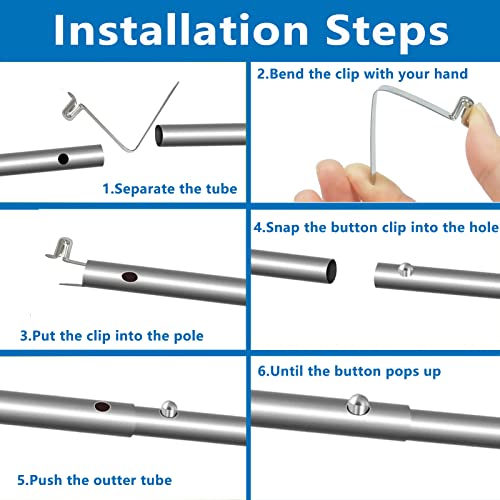 Installation Steps

1.Separate the tube

2.Bend the clip with your hand

3.Put the clip into the pole

4.Snap the button clip into the hole

5.Push the outter tube

6.Until the button pops up