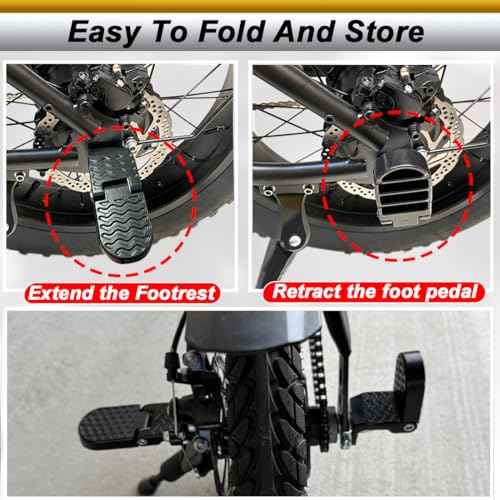 Easy To Fold And Store

Extend the Footrest

Retract the foot pedal