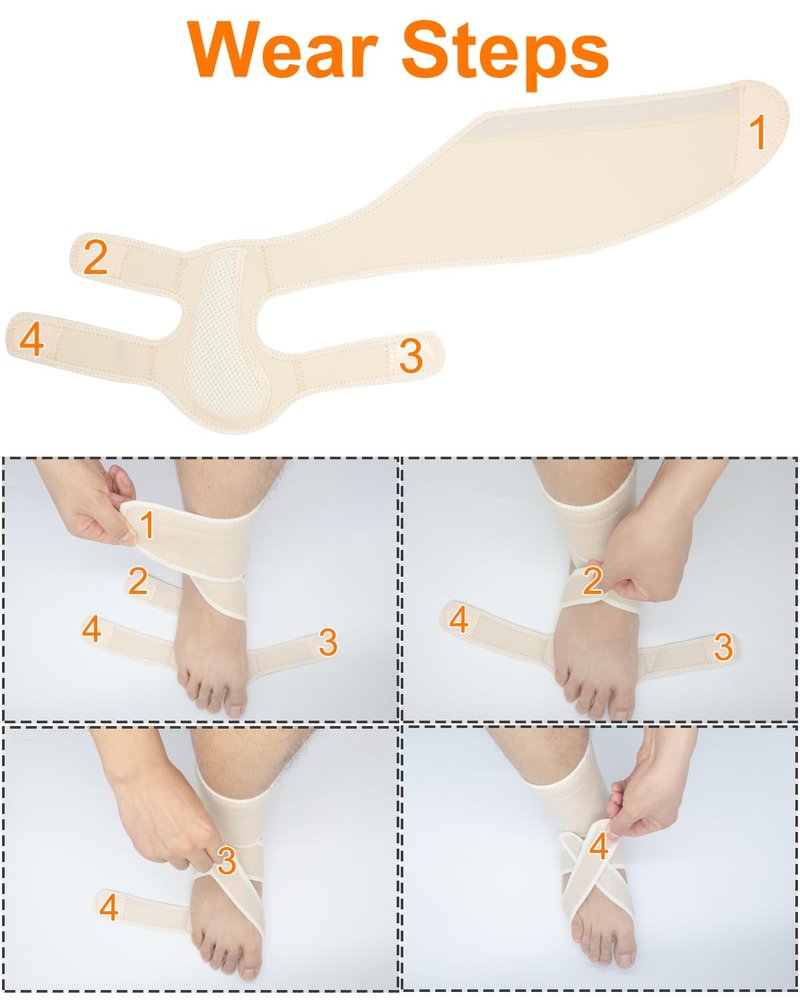 Wear Steps

1
2
4
3

1
2
4
3

2
4
3

3
4

4