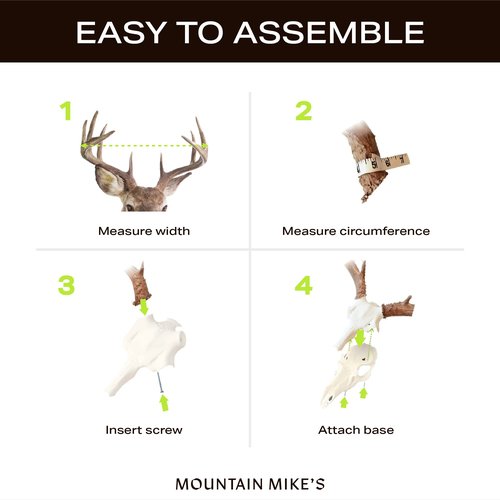 EASY TO ASSEMBLE

1

Measure width

2

Measure circumference

3

Insert screw

4

Attach base

MOUNTAIN MIKE'S