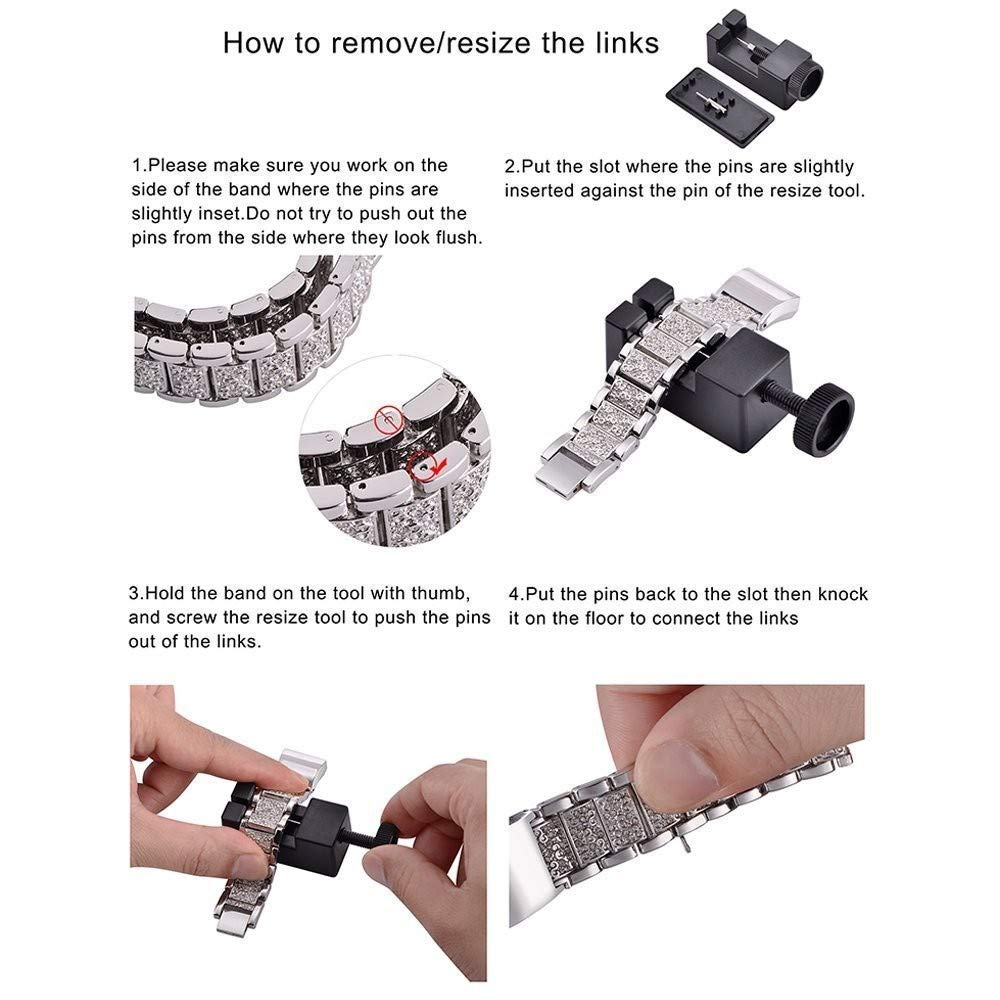 How to remove/resize the links

1.Please make sure you work on the side of the band where the pins are slightly inset.Do not try to push out the pins from the side where they look flush.

2.Put the slot where the pins are slightly inserted against the pin of the resize tool.

3.Hold the band on the tool with thumb, and screw the resize tool to push the pins out of the links.

4.Put the pins back to the slot then knock it on the floor to connect the links