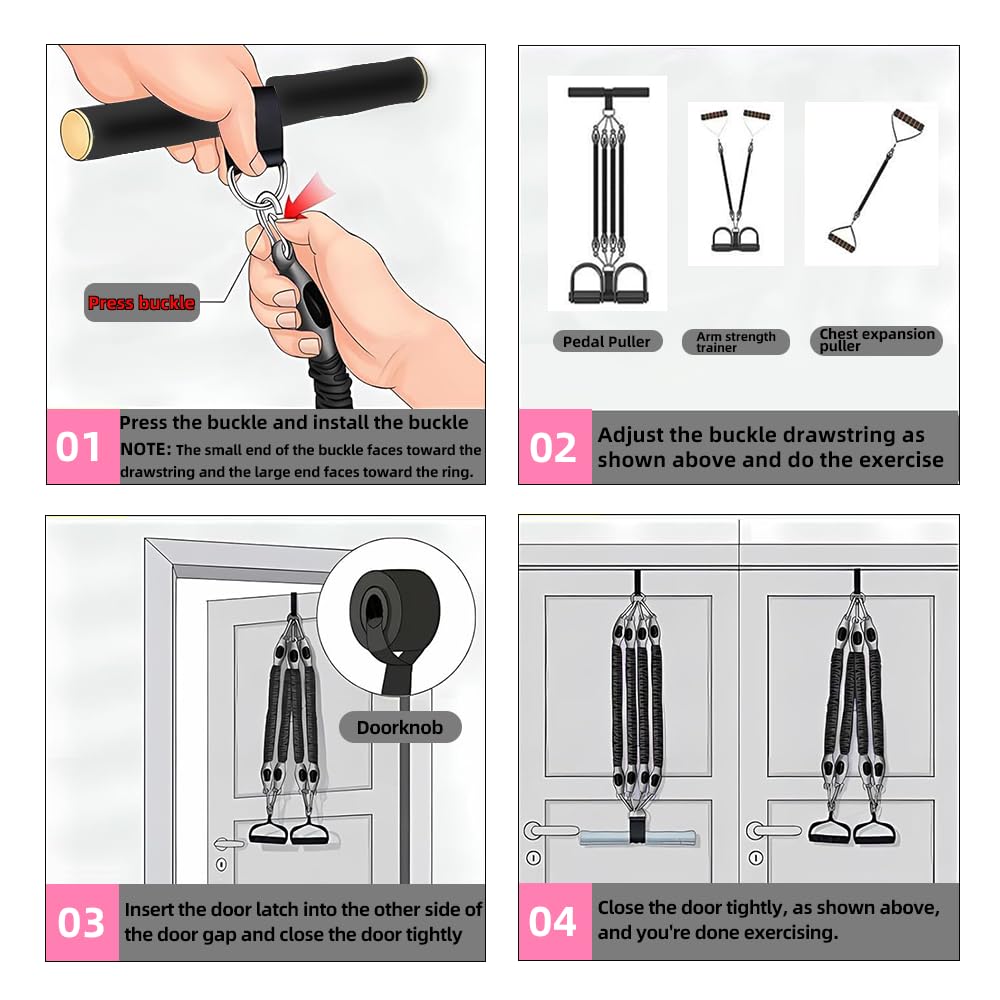 Press buckle

01 Press the buckle and install the buckle
NOTE: The small end of the buckle faces toward the drawstring and the large end faces toward the ring.

Pedal Puller

Arm strength trainer

Chest expansion puller

02 Adjust the buckle drawstring as shown above and do the exercise

Doorknob

03 Insert the door latch into the other side of the door gap and close the door tightly

04 Close the door tightly, as shown above, and you're done exercising.