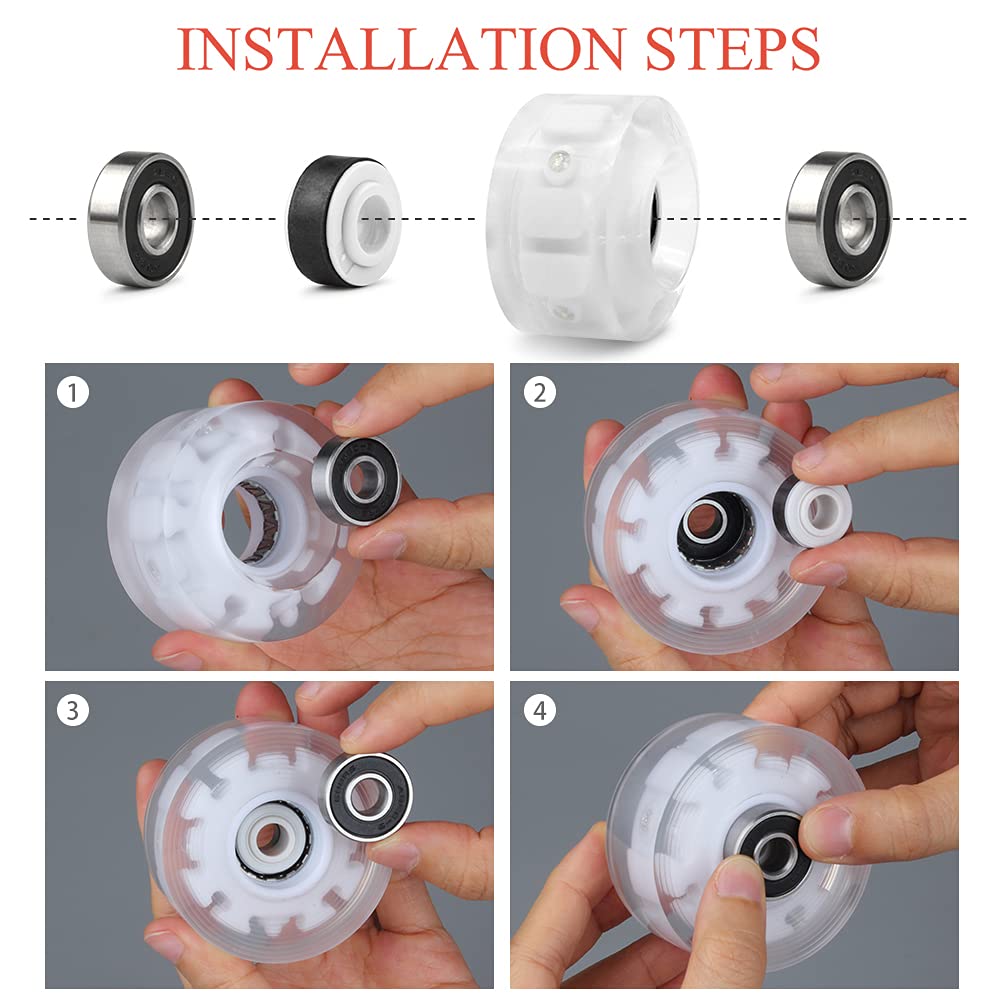 INSTALLATION STEPS

1

2

3

4